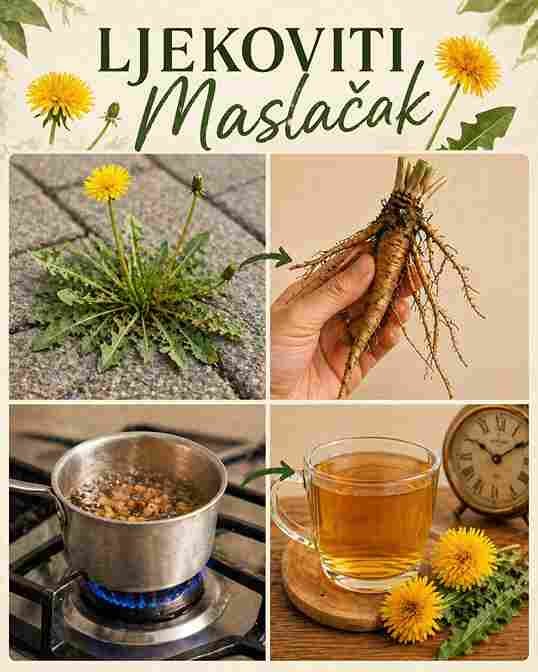 LJEKOVITI
Maslačak