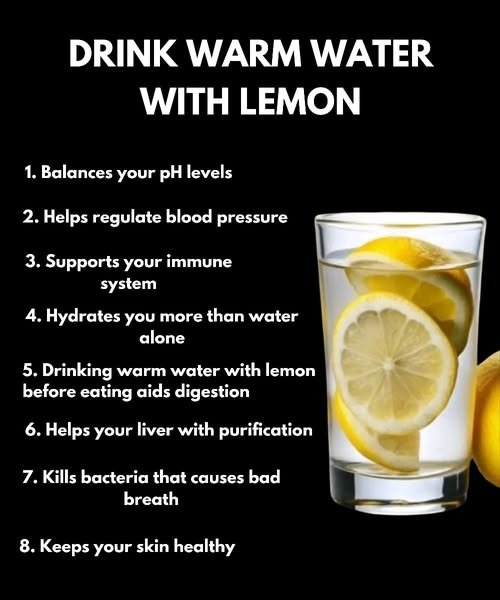 DRINK WARM WATER WITH LEMON

1. Balances your pH levels

2. Helps regulate blood pressure

3. Supports your immune system

4. Hydrates you more than water alone

5. Drinking warm water with lemon before eating aids digestion

6. Helps your liver with purification

7. Kills bacteria that causes bad breath

8. Keeps your skin healthy